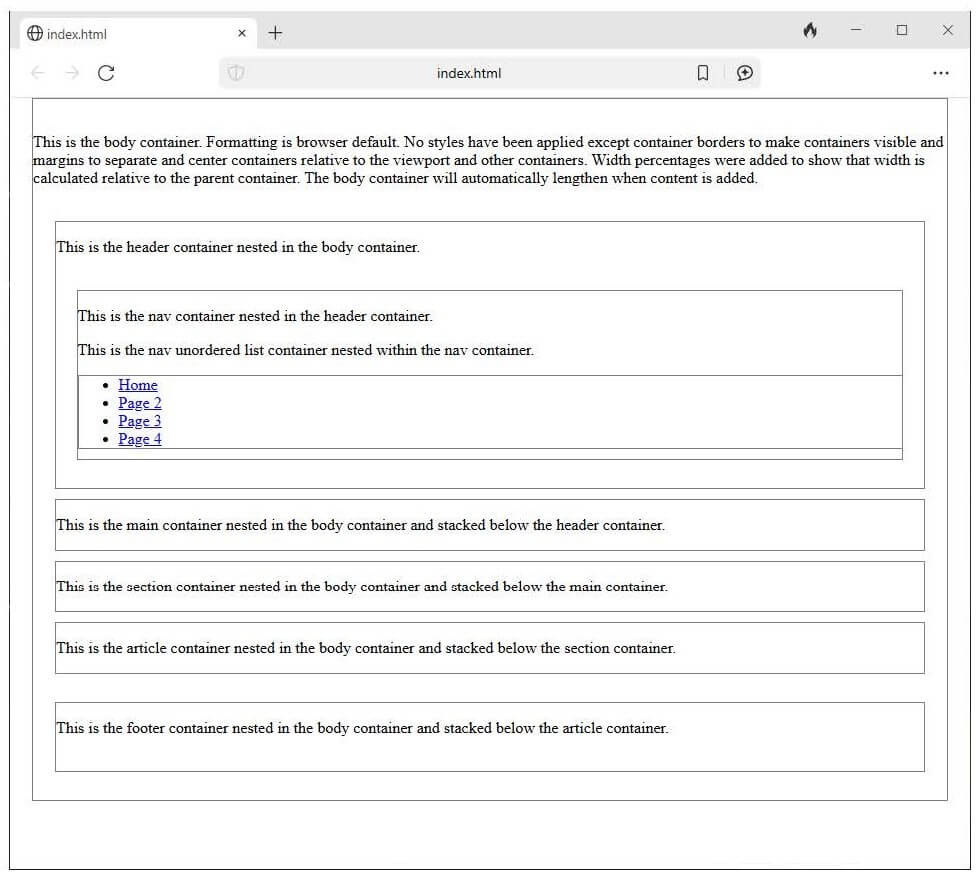 index.html

index.html

This is the body container. Formatting is browser default. No styles have been applied except container borders to make containers visible and margins to separate and center containers relative to the viewport and other containers. Width percentages were added to show that width is calculated relative to the parent container. The body container will automatically lengthen when content is added.

This is the header container nested in the body container.

This is the nav container nested in the header container.

This is the nav unordered list container nested within the nav container.

- Home
- Page 2
- Page 3
- Page 4

This is the main container nested in the body container and stacked below the header container.

This is the section container nested in the body container and stacked below the main container.

This is the article container nested in the body container and stacked below the section container.

This is the footer container nested in the body container and stacked below the article container.